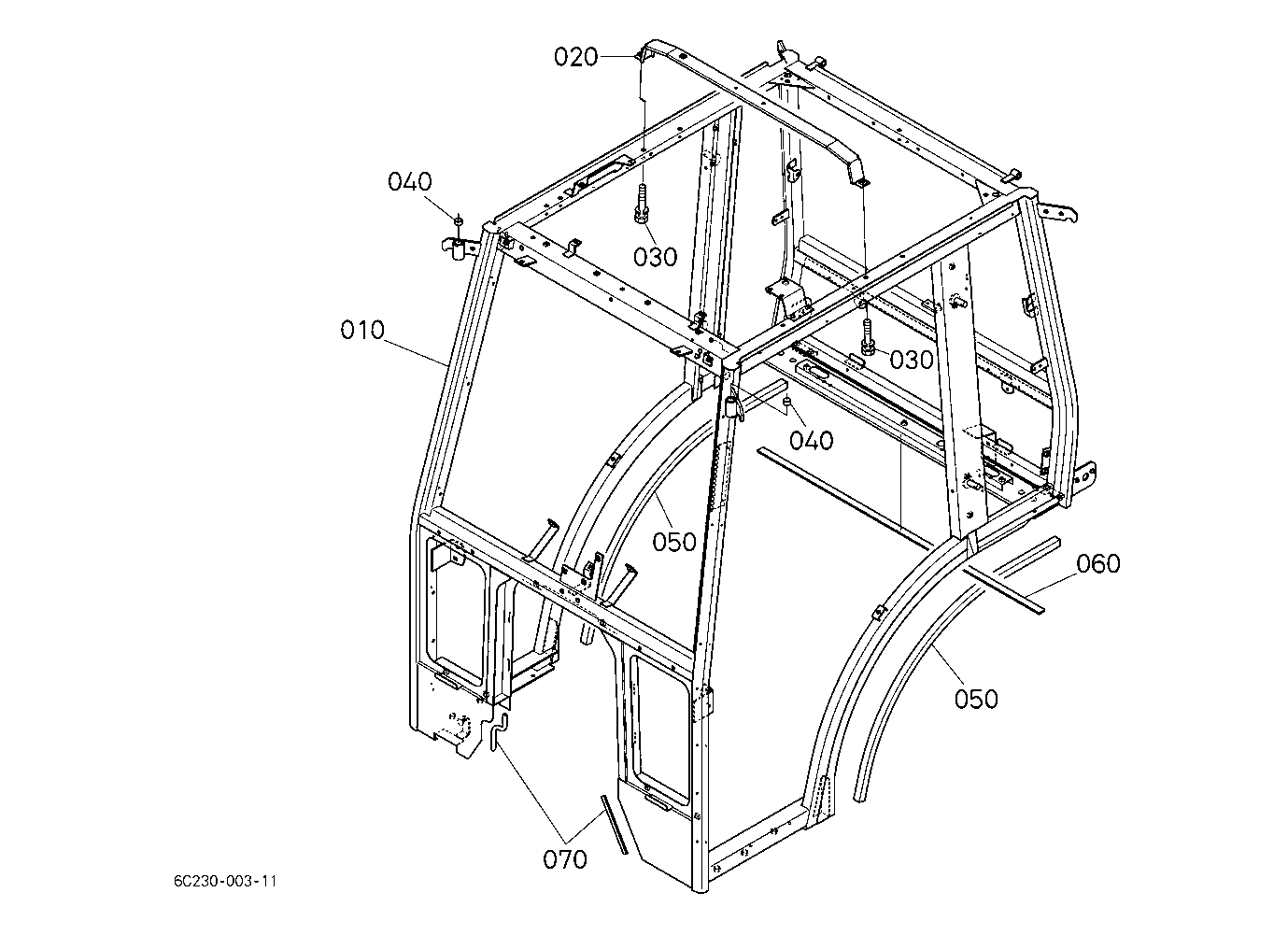 020
040
030
010
030
040
050
060
050
070
6C230-003-11